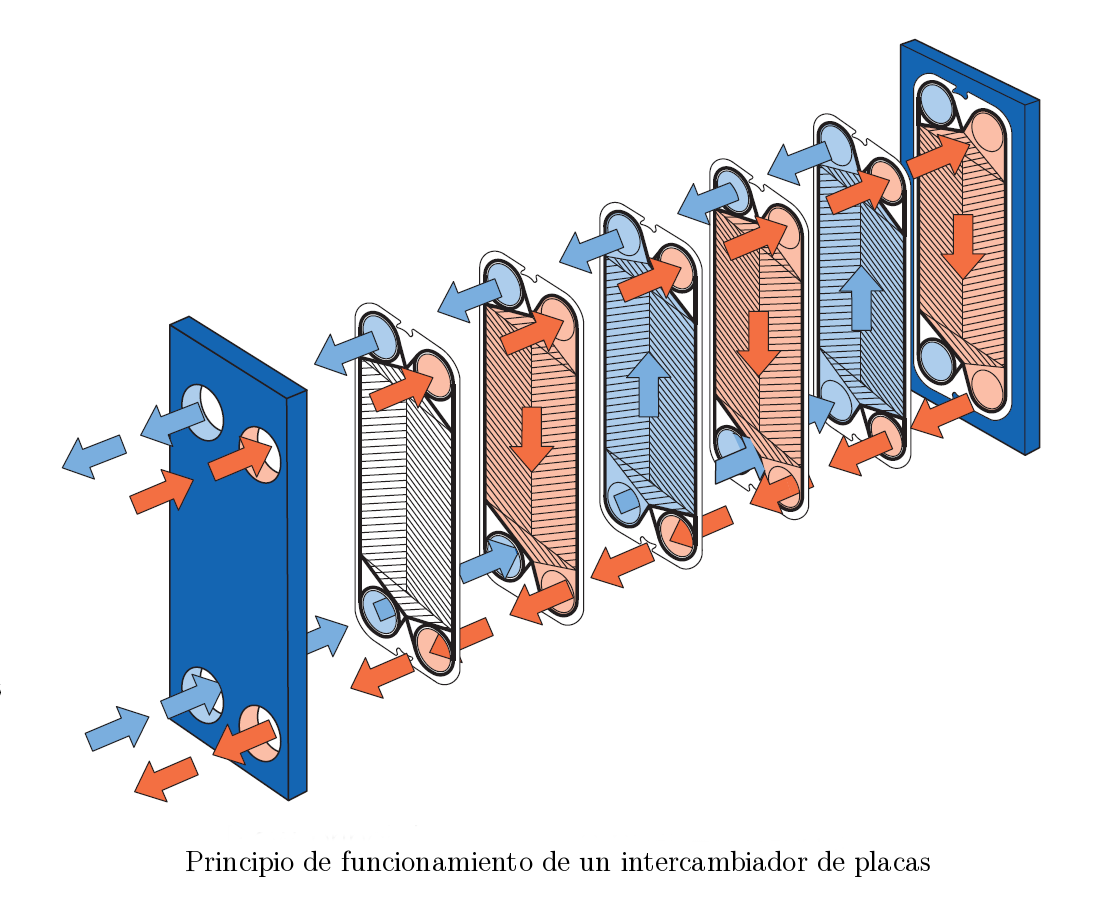 Principio de funcionamiento de un intercambiador de placas